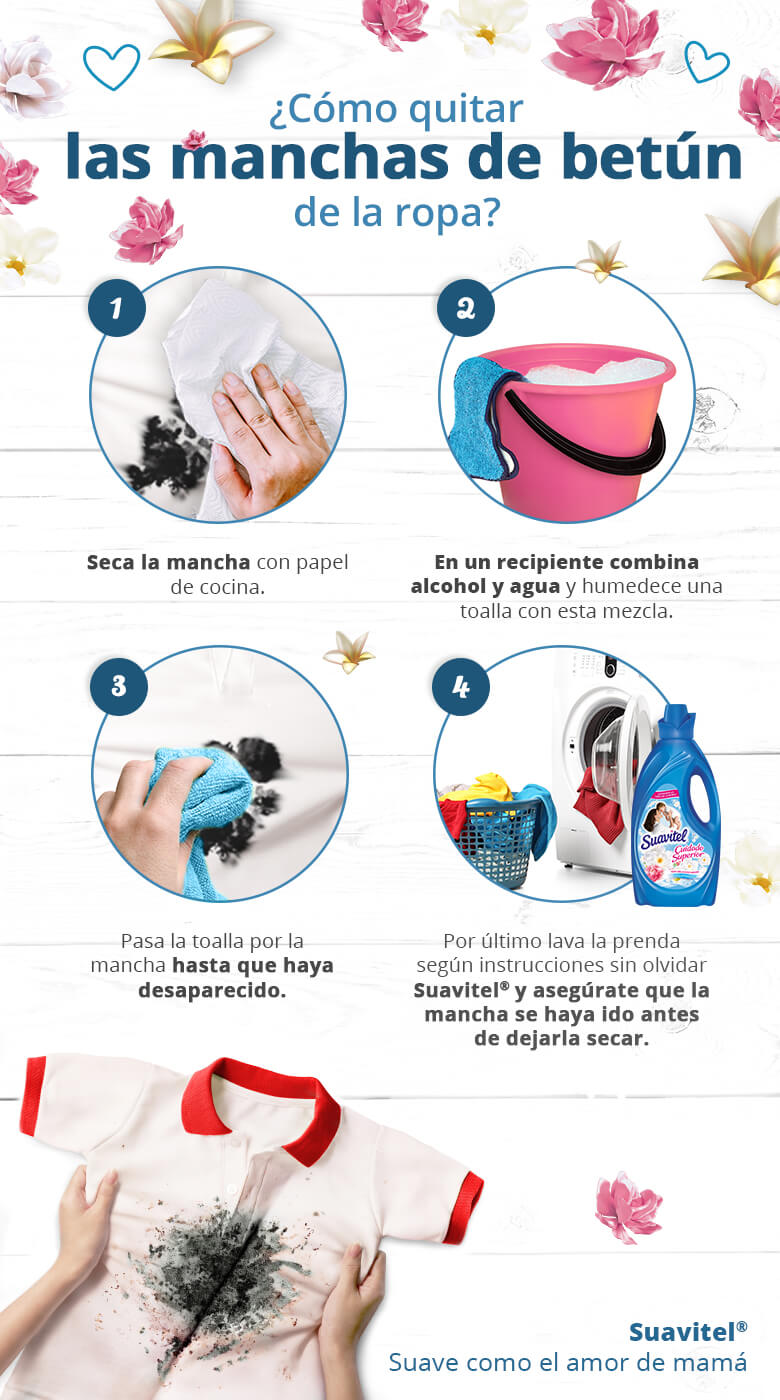 ¿Cómo quitar
las manchas de betún
de la ropa?

1

Seca la mancha con papel de cocina.

2

En un recipiente combina alcohol y agua y humedece una toalla con esta mezcla.

3

Pasa la toalla por la mancha hasta que haya desaparecido.

4

Suavitel
Cuidado Superior

Por último lava la prenda según instrucciones sin olvidar Suavitel® y asegúrate que la mancha se haya ido antes de dejarla secar.

Suavitel®
Suave como el amor de mamá