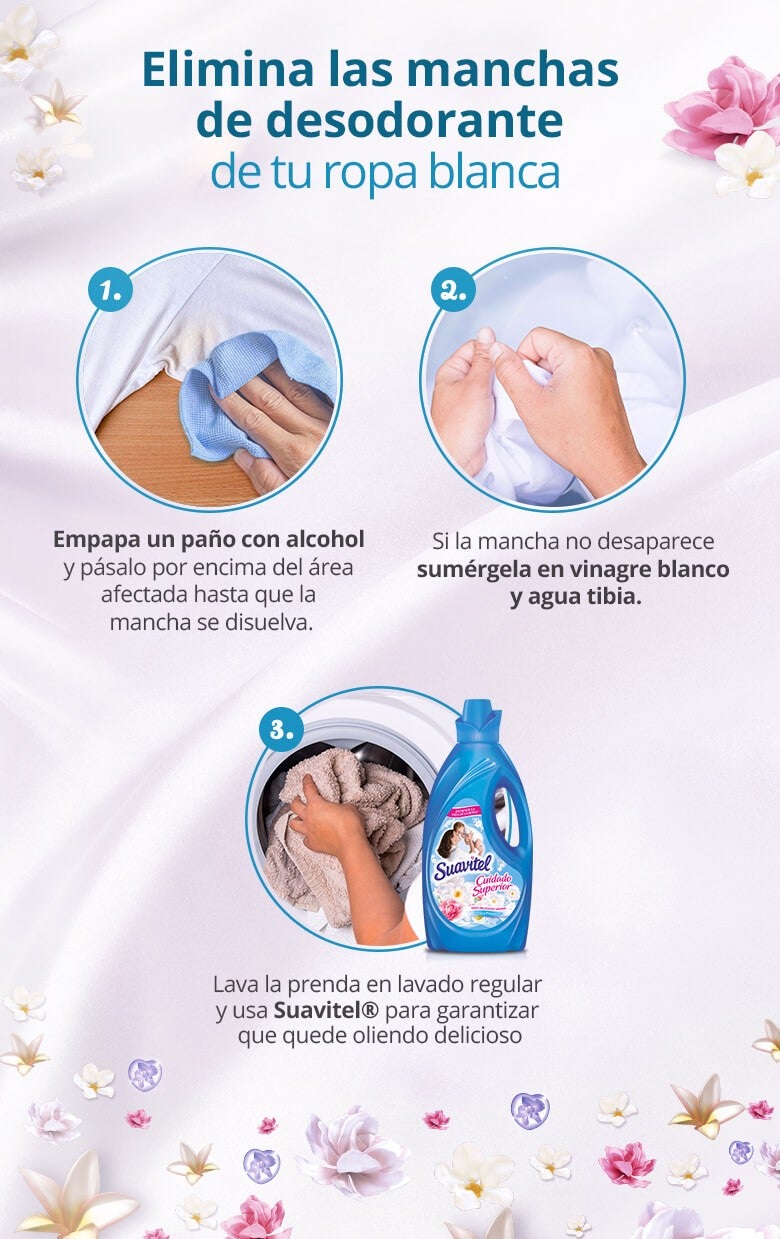 Elimina las manchas de desodorante de tu ropa blanca

1.

Empapa un paño con alcohol y pásalo por encima del área afectada hasta que la mancha se disuelva.

2.

Si la mancha no desaparece sumérgela en vinagre blanco y agua tibia.

3.

Suavitel

Cuidado Superior

Lava la prenda en lavado regular y usa Suavitel® para garantizar que quede oliendo delicioso